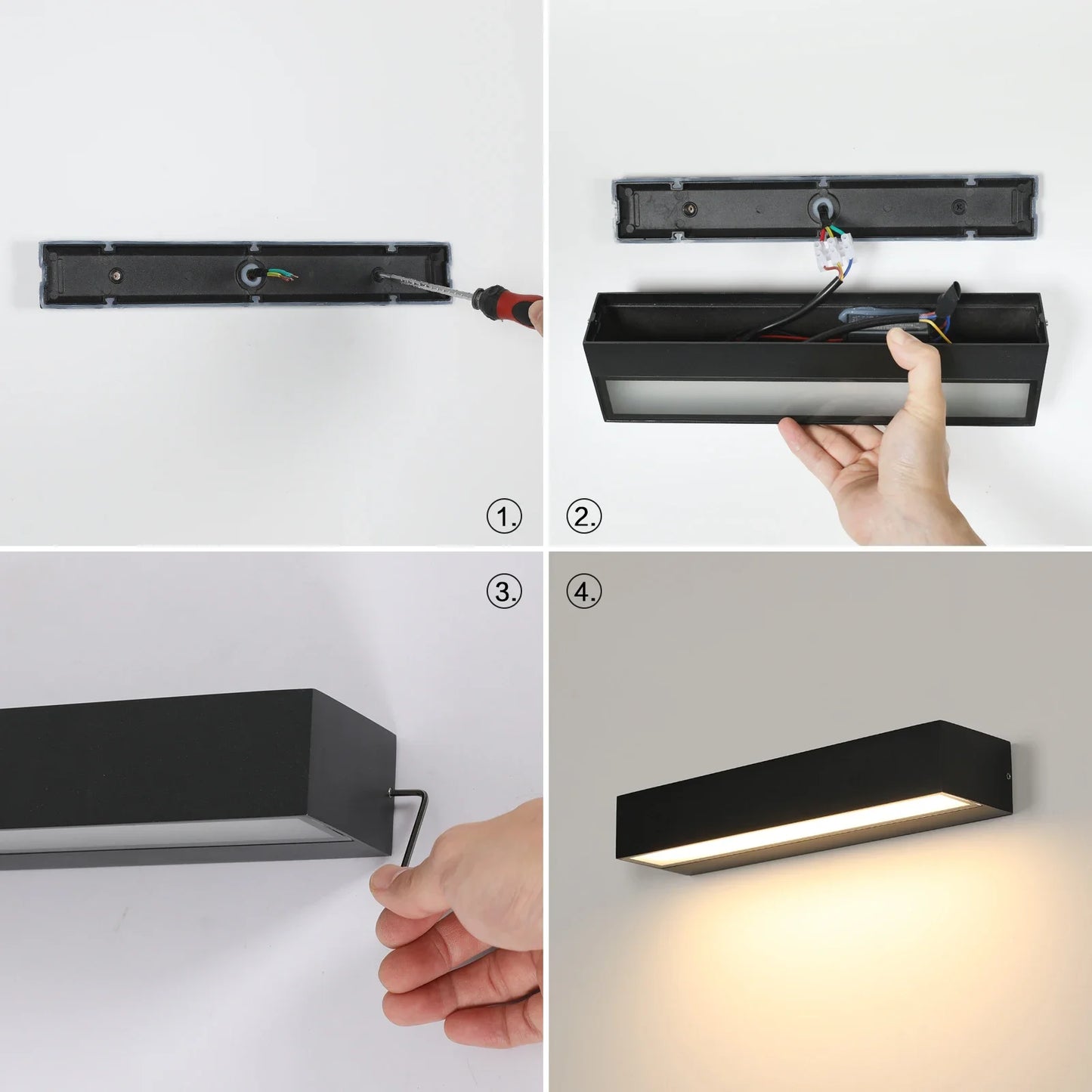 1.

2.

3.

4.